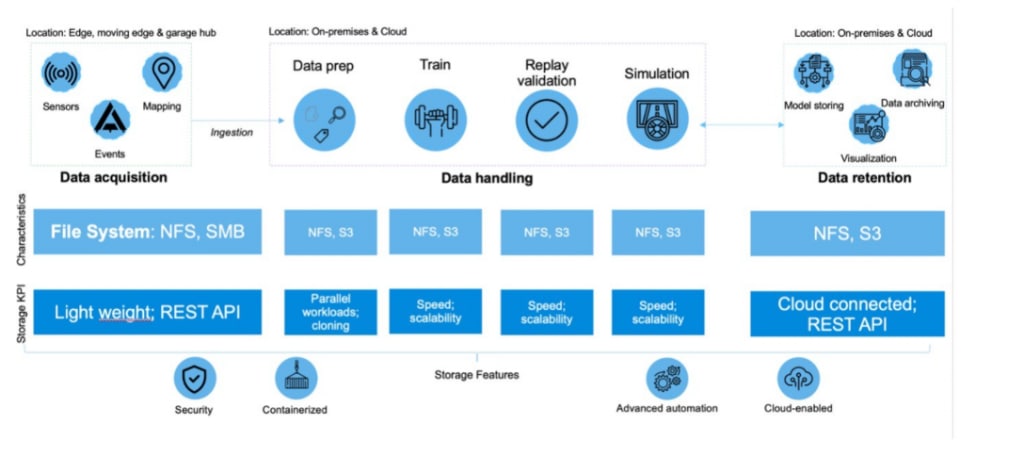 Location: Edge, moving edge & garage hub

Sensors

Mapping

Events

Data acquisition

Ingestion

Location: On-premises & Cloud

Data prep

Train

Replay validation

Simulation

Data handling

Location: On-premises & Cloud

Model storing

Data archiving

Visualization

Data retention

Characteristics

File System: NFS, SMB

NFS, S3

NFS, S3

NFS, S3

NFS, S3

NFS, S3

Storage KPI

Light weight; REST API

Parallel workloads; cloning

Speed; scalability

Speed; scalability

Speed; scalability

Cloud connected; REST API

Storage Features

Security

Containerized

Advanced automation

Cloud-enabled